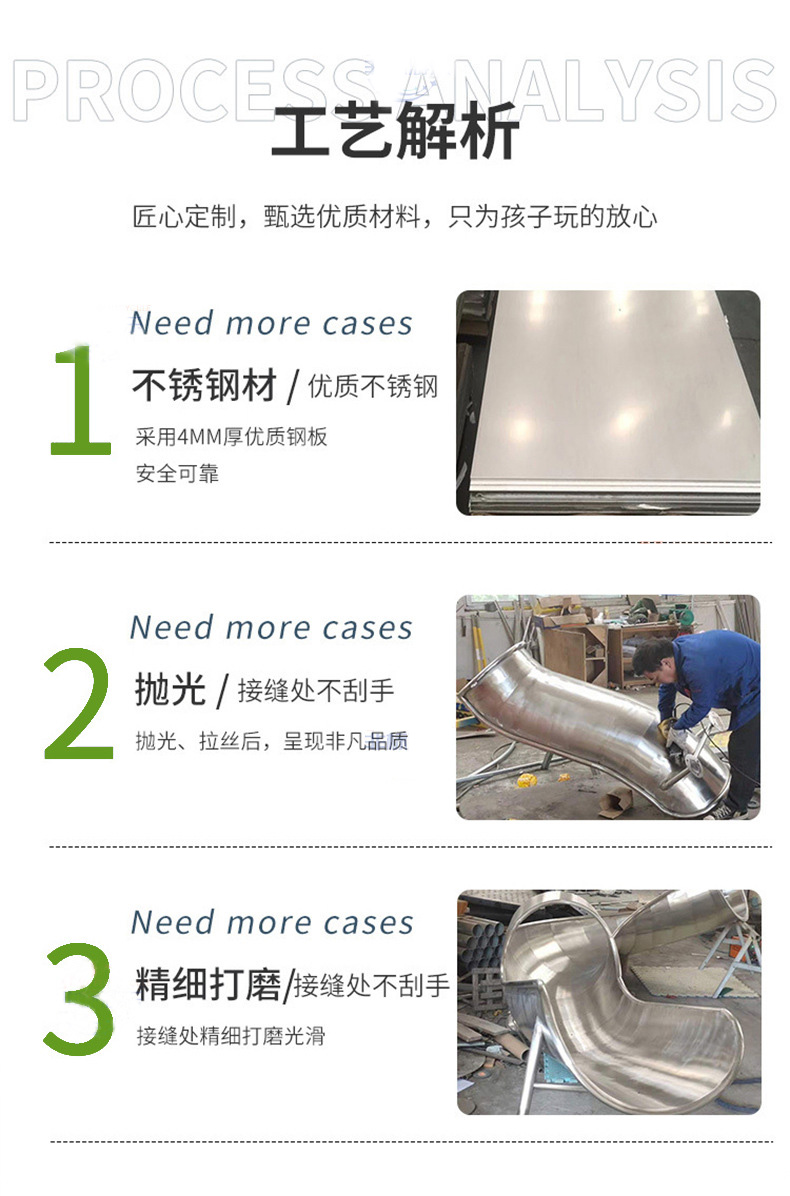 PROCESS ANALYSIS
工艺解析

匠心定制，甄选优质材料，只为孩子玩的放心

Need more cases
1
不锈钢材 / 优质不锈钢
采用4MM厚优质钢板
安全可靠

Need more cases
2
抛光 / 接缝处不刮手
抛光、拉丝后，呈现非凡品质

Need more cases
3
精细打磨/接缝处不刮手
接缝处精细打磨光滑